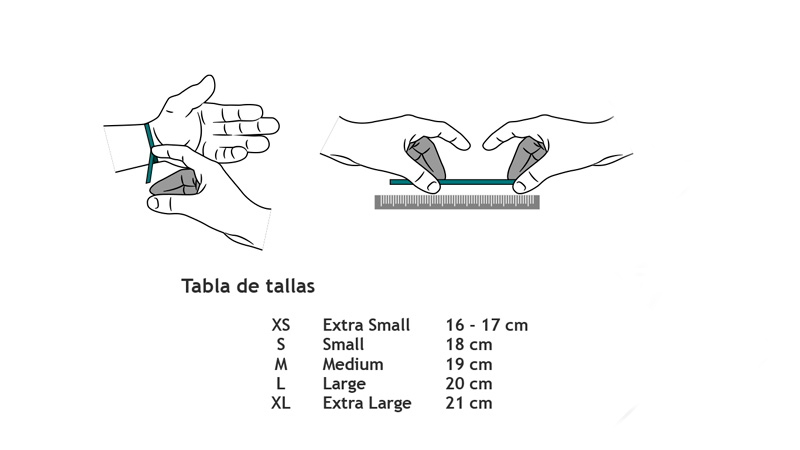 Tabla de tallas

| XS | Extra Small | 16 - 17 cm |
|---|---|---|
| S | Small | 18 cm |
| M | Medium | 19 cm |
| L | Large | 20 cm |
| XL | Extra Large | 21 cm |